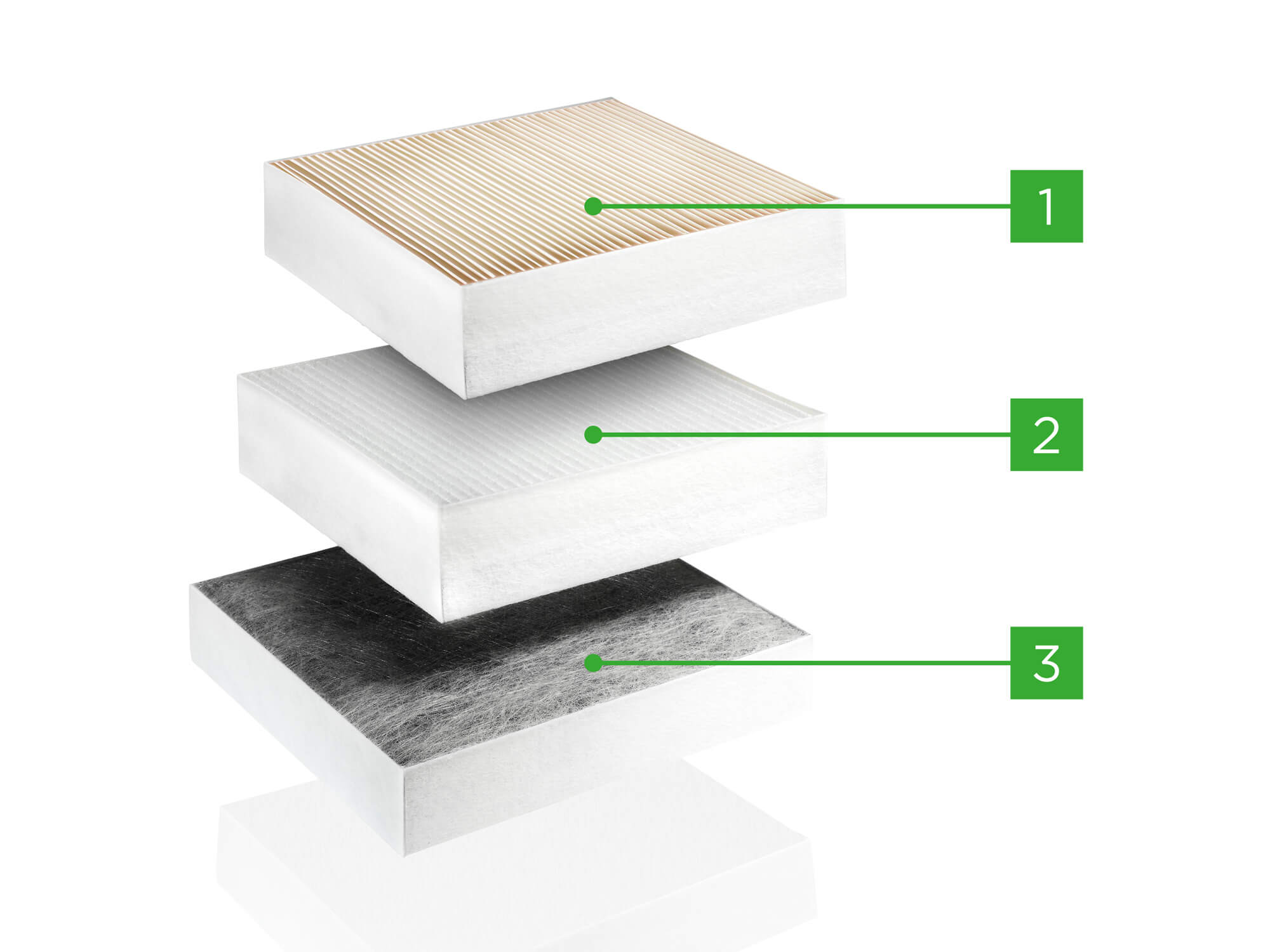 1

2

3