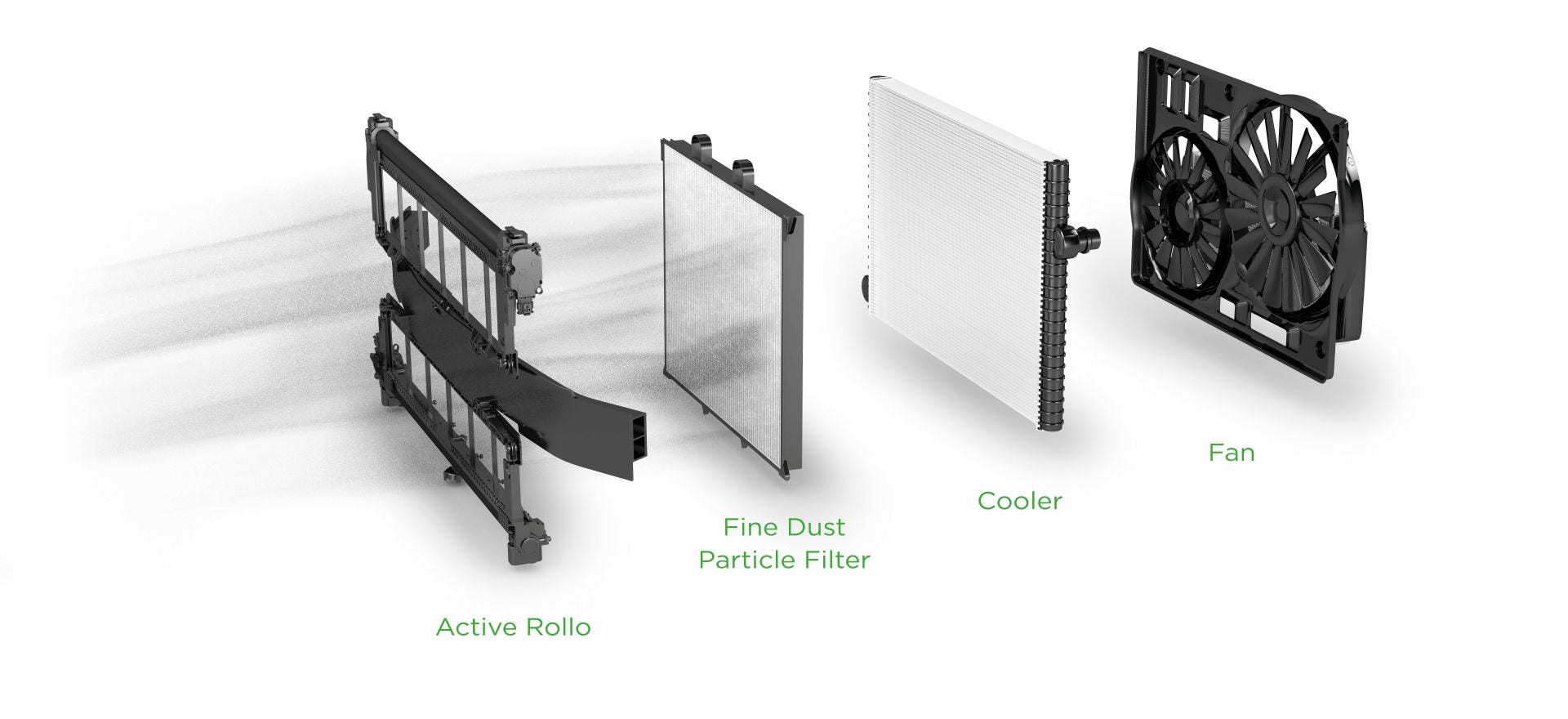 Active Rollo

Fine Dust
Particle Filter

Cooler

Fan