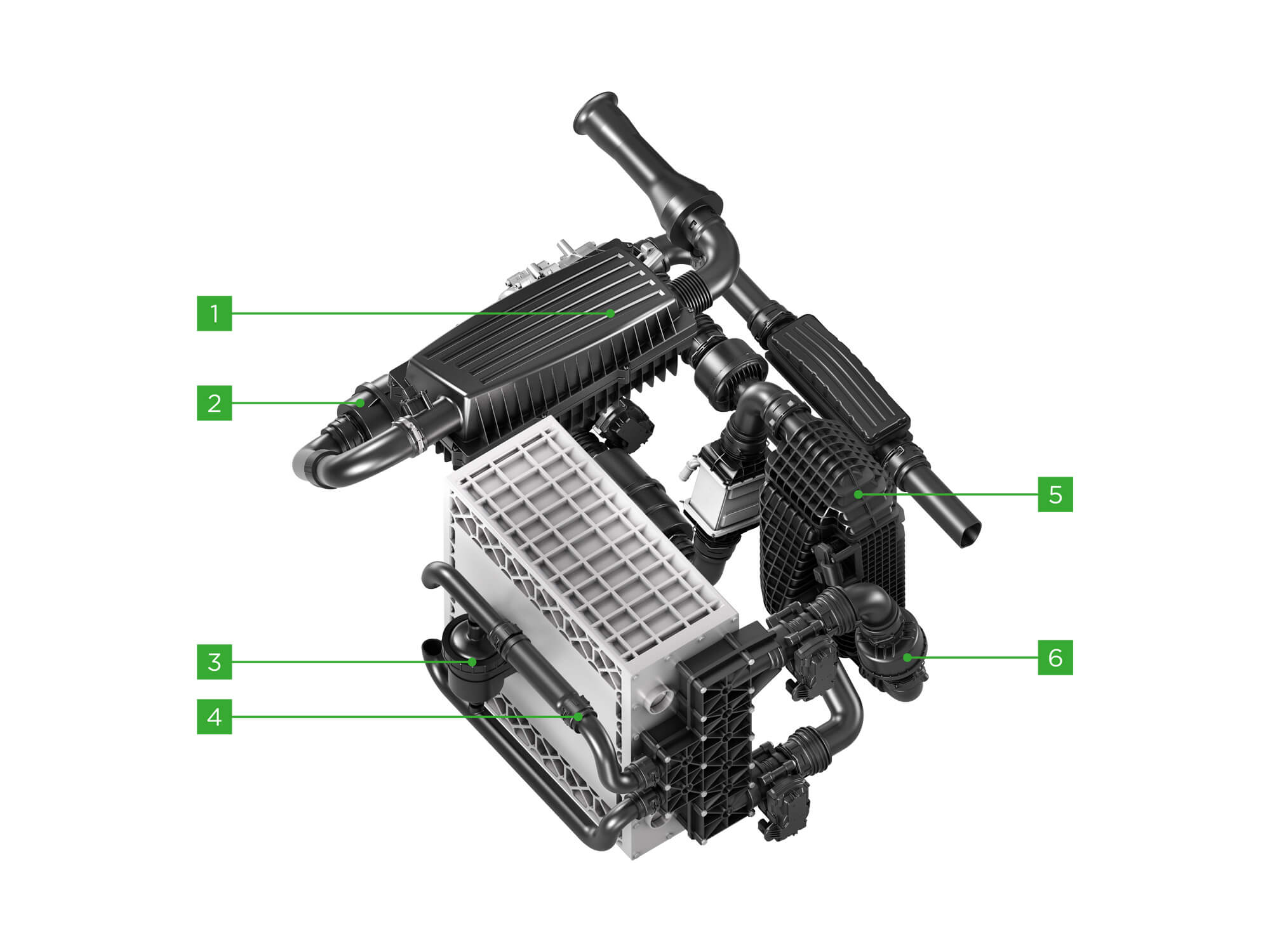 1
2
3
4
5
6